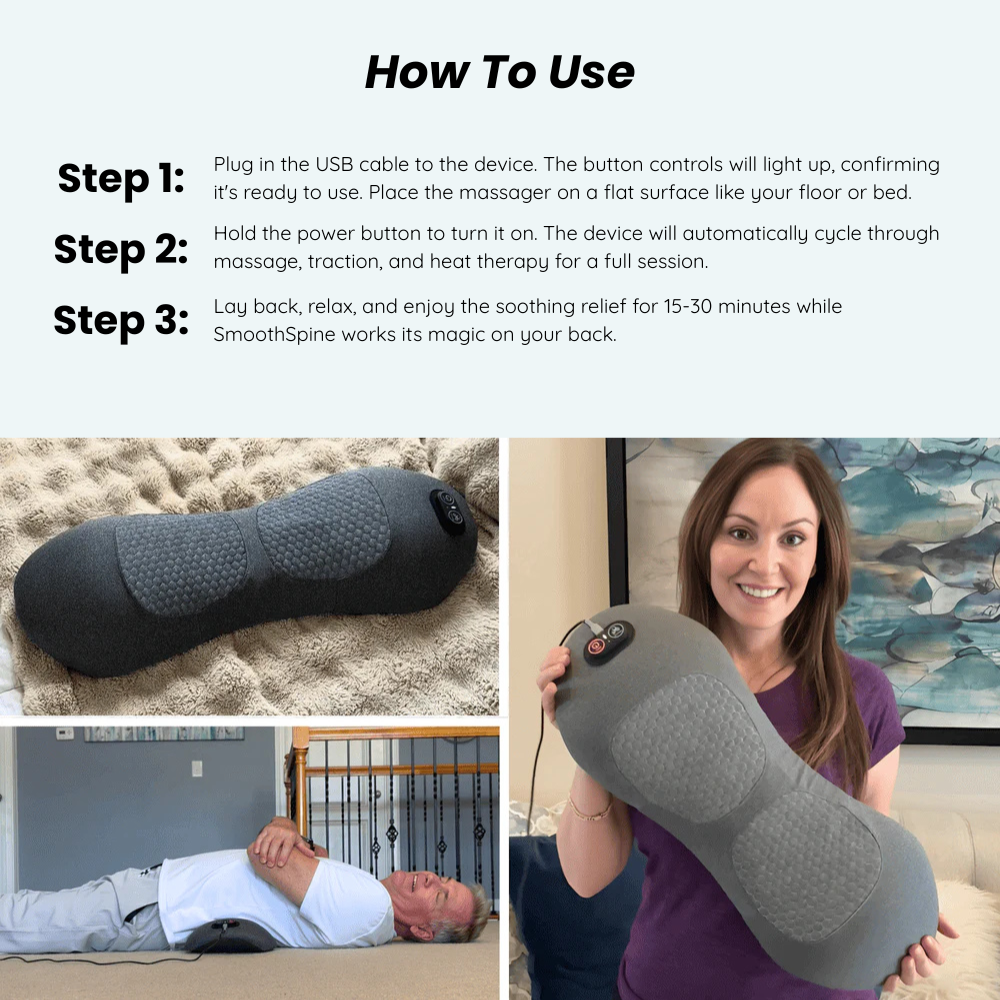 How To Use

Step 1: Plug in the USB cable to the device. The button controls will light up, confirming it's ready to use. Place the massager on a flat surface like your floor or bed.

Step 2: Hold the power button to turn it on. The device will automatically cycle through massage, traction, and heat therapy for a full session.

Step 3: Lay back, relax, and enjoy the soothing relief for 15-30 minutes while SmoothSpine works its magic on your back.